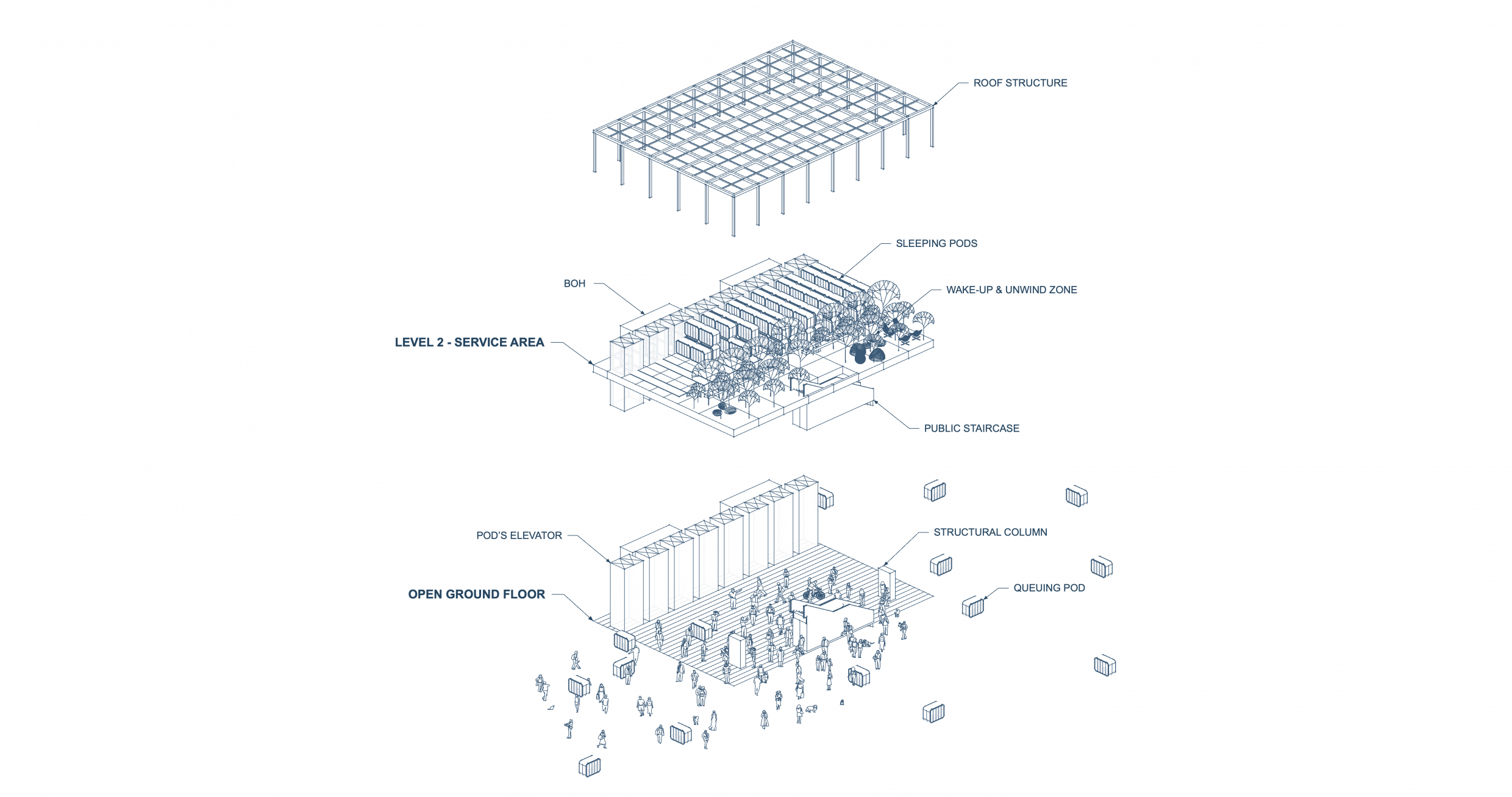 ROOF STRUCTURE

SLEEPING PODS

BOH

WAKE-UP & UNWIND ZONE

LEVEL 2 - SERVICE AREA

PUBLIC STAIRCASE

POD'S ELEVATOR

STRUCTURAL COLUMN

QUEUING POD

OPEN GROUND FLOOR